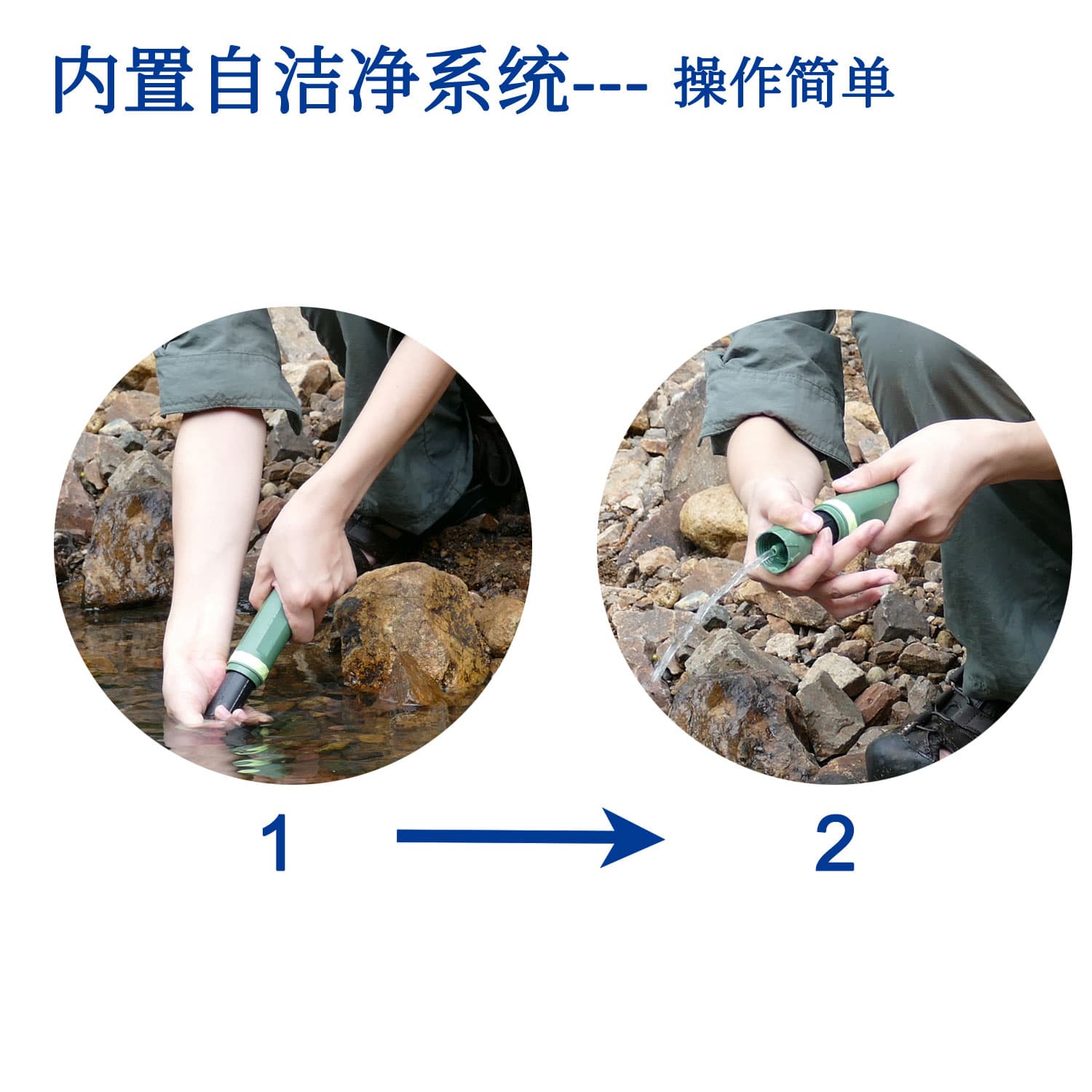 内置自洁净系统--- 操作简单

1

2